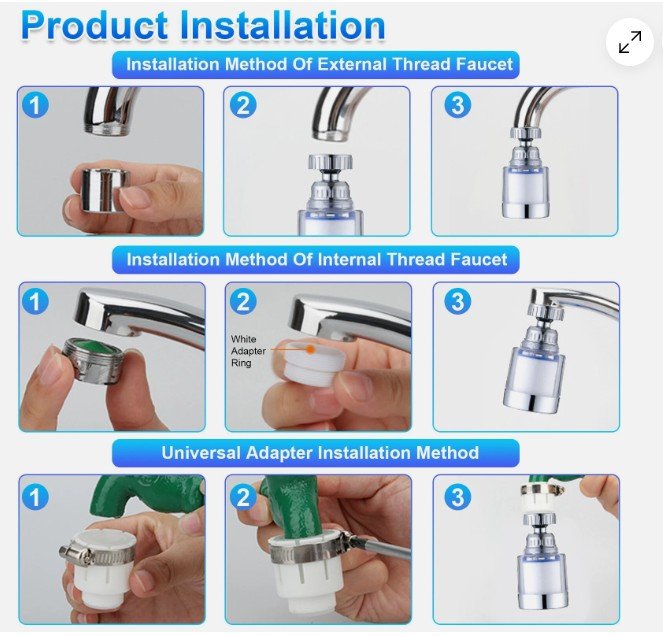 Product Installation

Installation Method Of External Thread Faucet

1

2

3

Installation Method Of Internal Thread Faucet

1

2

White Adapter Ring

3

Universal Adapter Installation Method

1

2

3