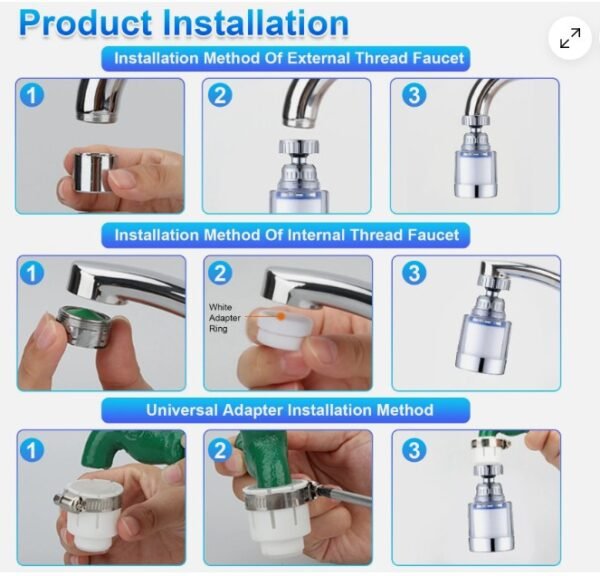 Product Installation

Installation Method Of External Thread Faucet

1

2

3

Installation Method Of Internal Thread Faucet

1

2

White Adapter Ring

3

Universal Adapter Installation Method

1

2

3